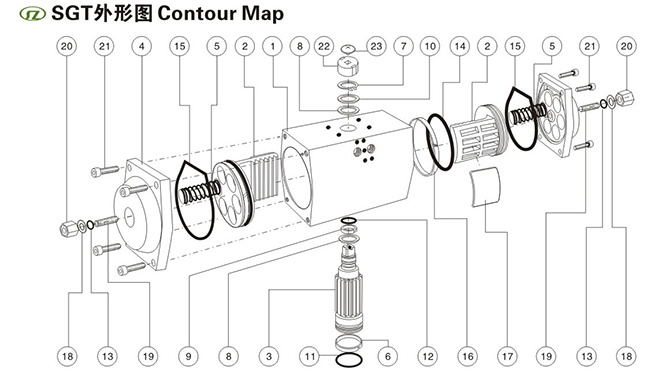 SGT外形图 Contour Map

20 21 4 15 5 2 1 8 22 23 7 10 14 2 15 5 21 20

18 13 19 9 8 3 11 6 12 16 17 19 13 18